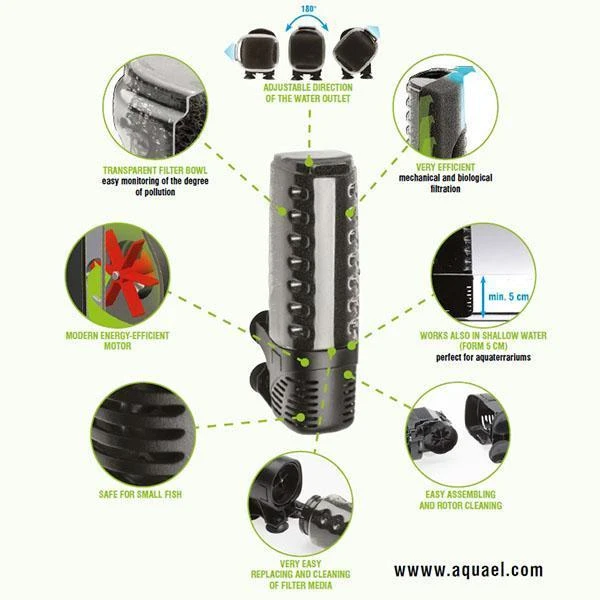 180°

ADJUSTABLE DIRECTION OF THE WATER OUTLET

TRANSPARENT FILTER BOWL
easy monitoring of the degree of pollution

VERY EFFICIENT
mechanical and biological filtration

MODERN ENERGY-EFFICIENT MOTOR

min. 5 cm

WORKS ALSO IN SHALLOW WATER (FORM 5 CM)
perfect for aquaterrariums

SAFE FOR SMALL FISH

EASY ASSEMBLING AND ROTOR CLEANING

VERY EASY REPLACING AND CLEANING OF FILTER MEDIA

www.aquael.com