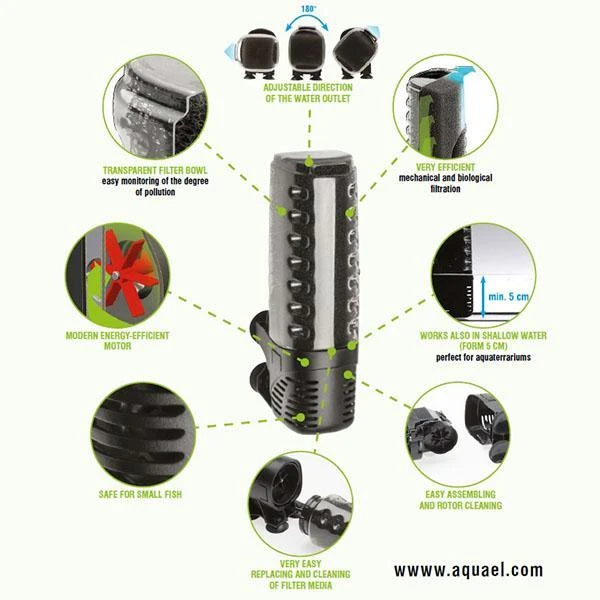 180°

ADJUSTABLE DIRECTION OF THE WATER OUTLET

TRANSPARENT FILTER BOWL
easy monitoring of the degree of pollution

VERY EFFICIENT
mechanical and biological filtration

MODERN ENERGY-EFFICIENT MOTOR

min. 5 cm

WORKS ALSO IN SHALLOW WATER (FORM 5 CM)
perfect for aquaterrariums

SAFE FOR SMALL FISH

EASY ASSEMBLING AND ROTOR CLEANING

VERY EASY REPLACING AND CLEANING OF FILTER MEDIA

www.aquael.com